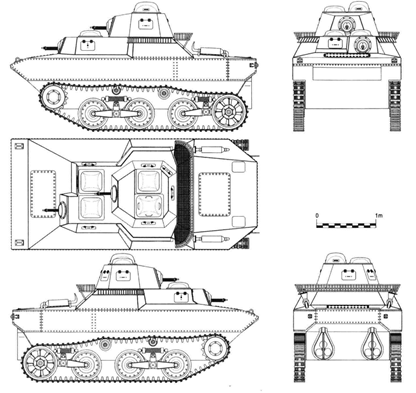 0
1m